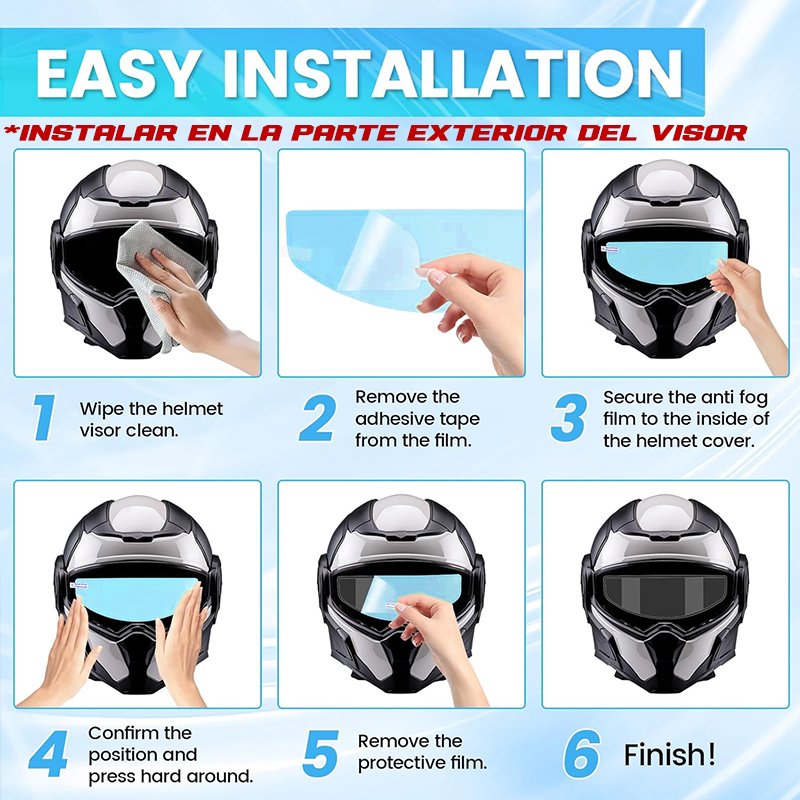 EASY INSTALLATION

*INSTALAR EN LA PARTE EXTERIOR DEL VISOR

1 Wipe the helmet visor clean.

2 Remove the adhesive tape from the film.

3 Secure the anti fog film to the inside of the helmet cover.

4 Confirm the position and press hard around.

5 Remove the protective film.

6 Finish!